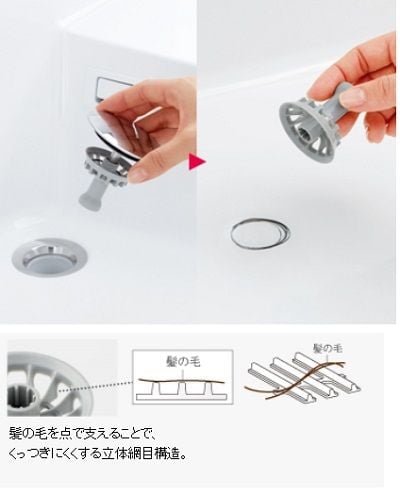 髪の毛

髪の毛

髪の毛を点で支えることで、
くっつきにくくする立体網目構造。