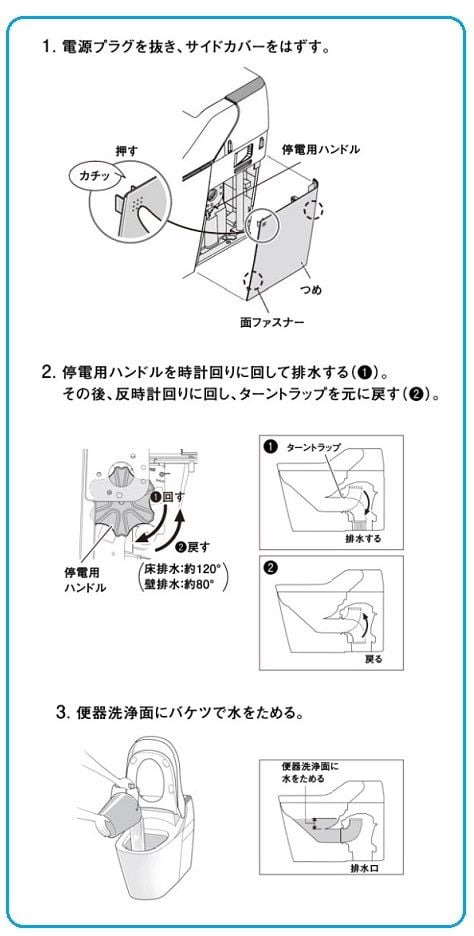 1. 電源プラグを抜き、サイドカバーをはずす。

押す

カチッ

停電用ハンドル

つめ

面ファスナー

2. 停電用ハンドルを時計回りに回して排水する(❶)。
その後、反時計回りに回し、ターントラップを元に戻す(❷)。

❶回す

❷戻す

停電用ハンドル

(床排水:約120°
壁排水:約80°)

❶ ターントラップ

排水する

❷

戻る

3. 便器洗浄面にバケツで水をためる。

便器洗浄面に水をためる

排水口