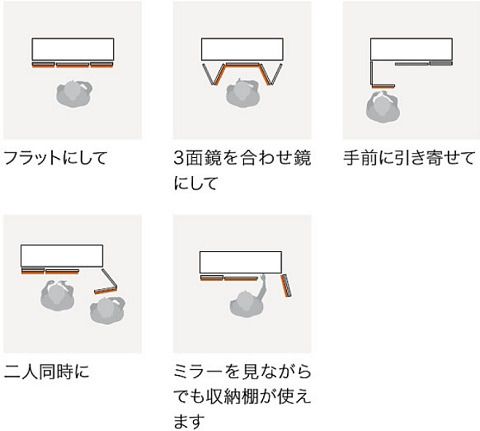 フラットにして

3面鏡を合わせ鏡にして

手前に引き寄せて

二人同時に

ミラーを見ながらでも収納棚が使えます