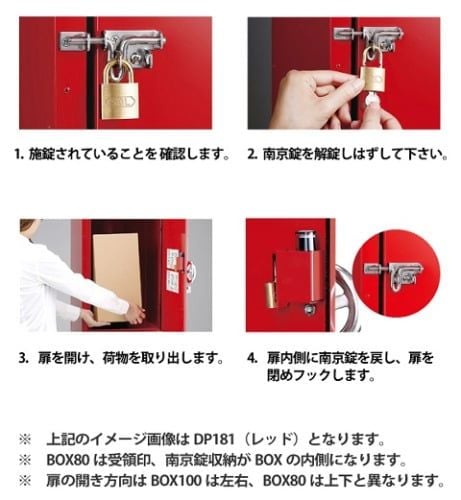 1. 施錠されていることを 確認します。

2. 南京錠を解錠しはずして下さい。

3. 扉を開け、荷物を取り出します。

4. 扉内側に南京錠を戻し、扉を閉めフックします。

※ 上記のイメージ画像は DP181（レッド）となります。
※ BOX80 は受領印、南京錠収納が BOX の内側になります。
※ 扉の開き方向は BOX100 は左右、BOX80 は上下と異なります。