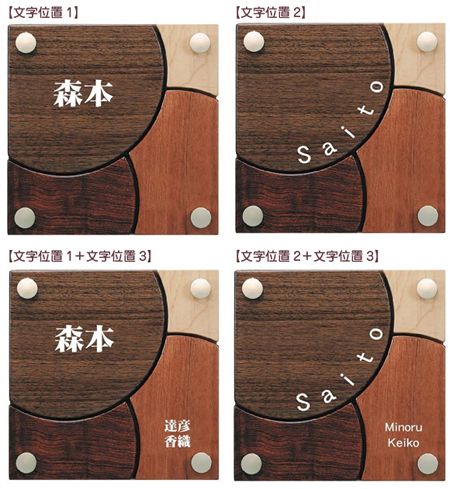 【文字位置 1】

森本

【文字位置 2】

Saito

【文字位置 1＋文字位置 3】

森本

達彦
香織

【文字位置 2＋文字位置 3】

Saito

Minoru
Keiko